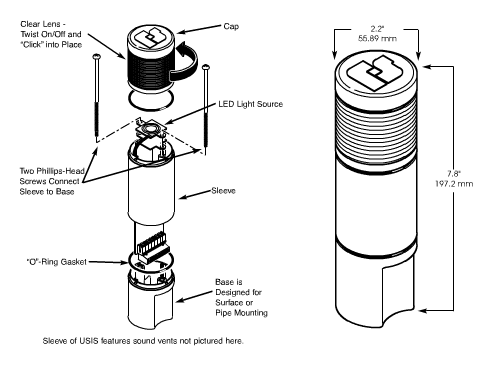 Clear Lens - Twist On/Off and "Click" into Place

Cap

LED Light Source

Two Phillips-Head Screws Connect Sleeve to Base

Sleeve

"O"-Ring Gasket

Base is Designed for Surface or Pipe Mounting

Sleeve of USIS features sound vents not pictured here.

2.2"
55.89 mm

7.8"
197.2 mm