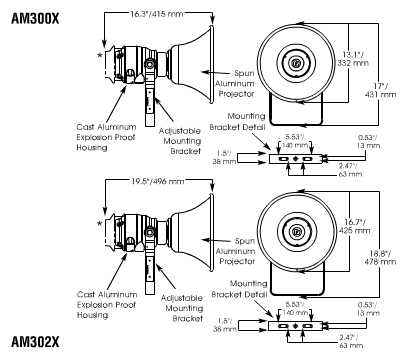 AM300X

16.3"/415 mm

*

Spun Aluminum Projector

13.1"/ 332 mm

17"/ 431 mm

Cast Aluminum Explosion Proof Housing

Adjustable Mounting Bracket

Mounting Bracket Detail

5.53"/ 140 mm

0.53"/ 13 mm

1.5"/ 38 mm

2.47"/ 63 mm

19.5"/496 mm

*

Spun Aluminum Projector

16.7"/ 425 mm

18.8"/ 478 mm

Cast Aluminum Explosion Proof Housing

Adjustable Mounting Bracket

Mounting Bracket Detail

5.53"/ 140 mm

0.53"/ 13 mm

1.5"/ 38 mm

2.47"/ 63 mm

AM302X